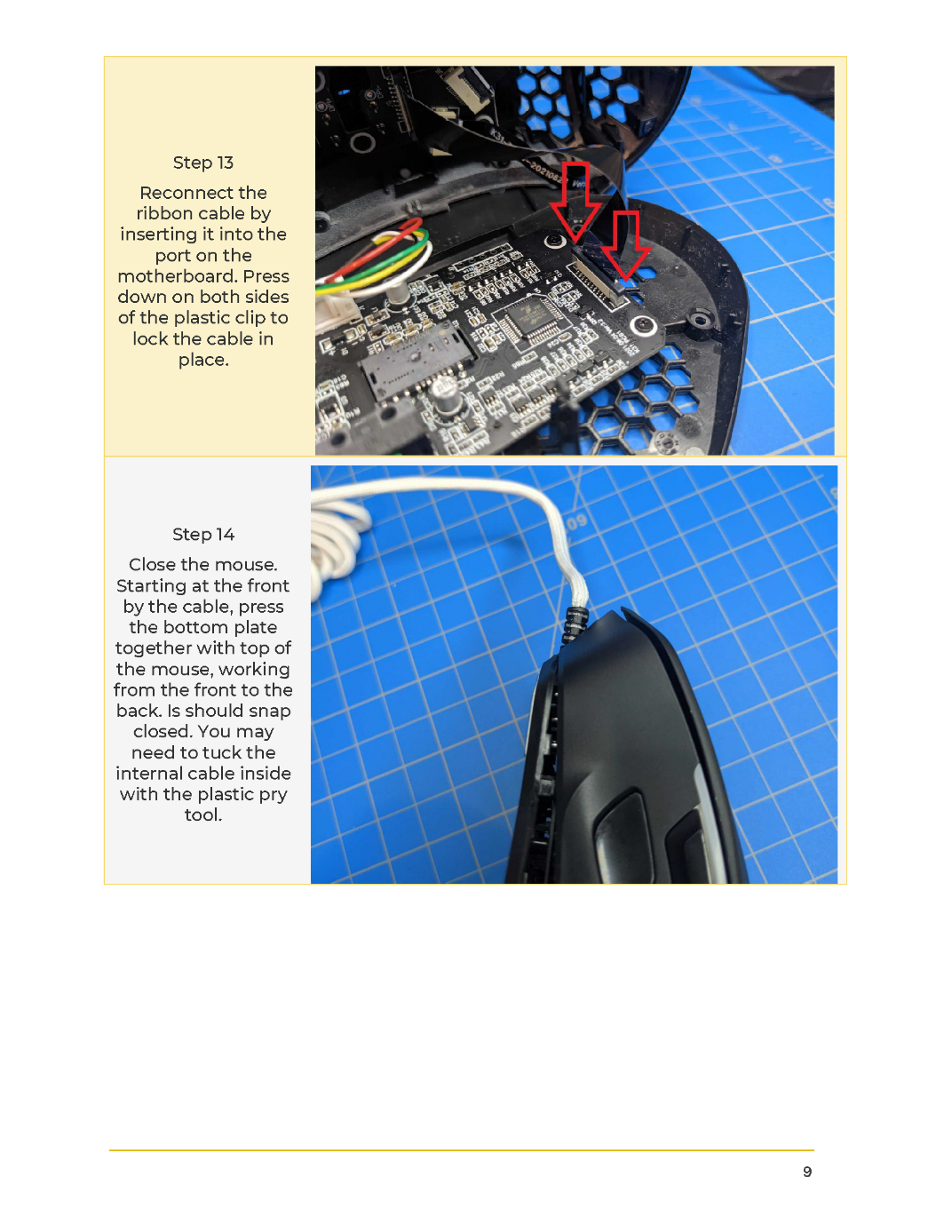 Step 13

Reconnect the ribbon cable by inserting it into the port on the motherboard. Press down on both sides of the plastic clip to lock the cable in place.

Step 14

Close the mouse. Starting at the front by the cable, press the bottom plate together with top of the mouse, working from the front to the back. Is should snap closed. You may need to tuck the internal cable inside with the plastic pry tool.

9